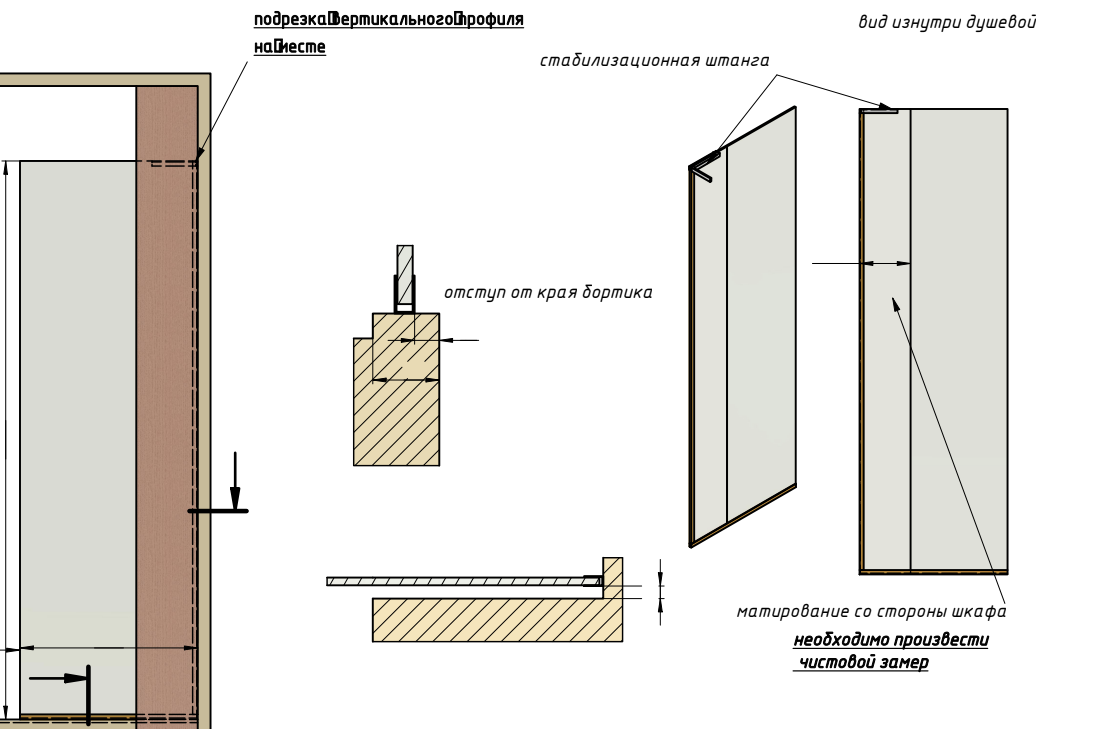 подрезка вертикального профиля на месте

вид изнутри душевой

стабилизационная штанга

отступ от края бортика

матирование со стороны шкафа

необходимо произвести чистовой замер